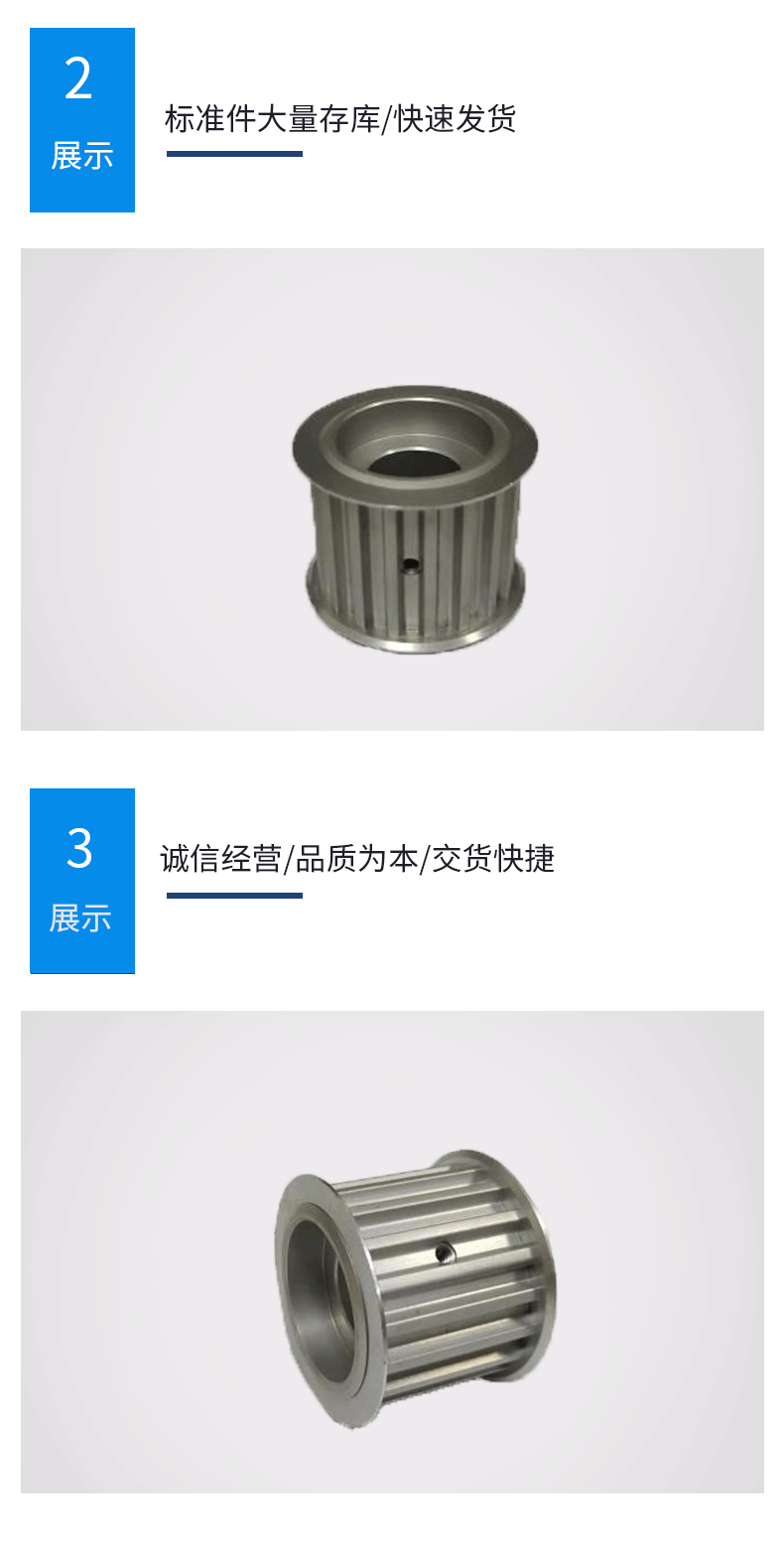 2
展示

标准件大量存库/快速发货

3
展示

诚信经营/品质为本/交货快捷